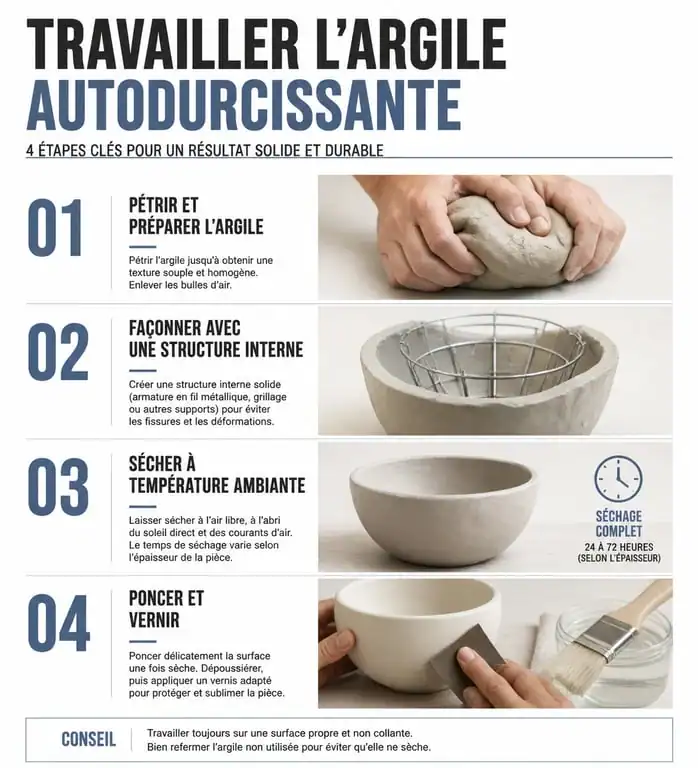 TRAVAILLER L'ARGILE AUTODURCISSANTE

4 ÉTAPES CLÉS POUR UN RÉSULTAT SOLIDE ET DURABLE

01

PÉTRIR ET PRÉPARER L'ARGILE

Pétrir l'argile jusqu'à obtenir une texture souple et homogène. Enlever les bulles d'air.

02

FAÇONNER AVEC UNE STRUCTURE INTERNE

Créer une structure interne solide (armature en fil métallique, grillage ou autres supports) pour éviter les fissures et les déformations.

03

SÉCHER À TEMPÉRATURE AMBIANTE

Laisser sécher à l'air libre, à l'abri du soleil direct et des courants d'air. Le temps de séchage varie selon l'épaisseur de la pièce.

SÉCHAGE COMPLET
24 À 72 HEURES
(SELON L'ÉPAISSEUR)

04

PONCER ET VERNIR

Poncer délicatement la surface une fois sèche. Dépoussiérer, puis appliquer un vernis adapté pour protéger et sublimer la pièce.

CONSEIL

Travailler toujours sur une surface propre et non collante. Bien refermer l'argile non utilisée pour éviter qu'elle ne sèche.